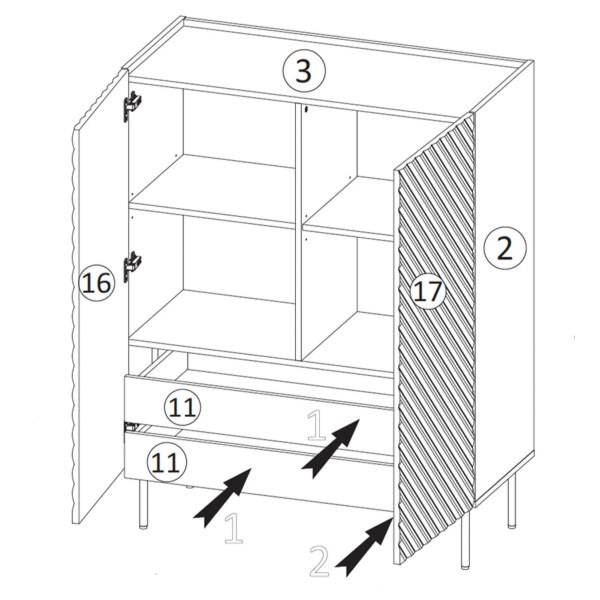 3
2
16
17
11
1
11
1
2